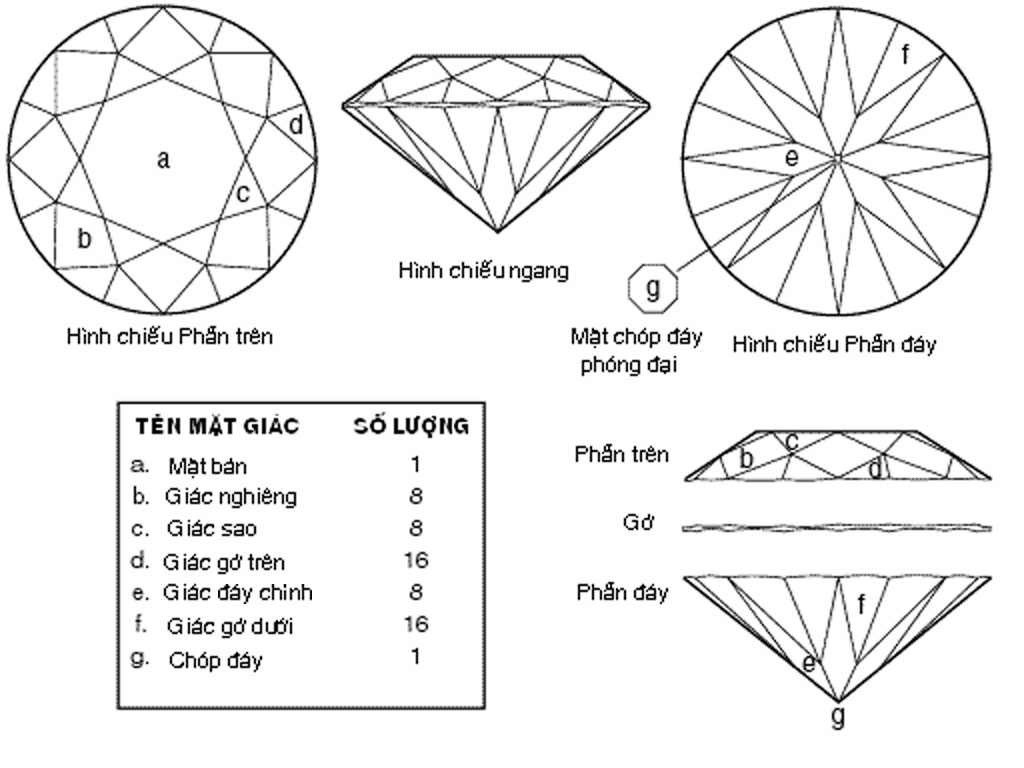 a

b

c

d

Hình chiếu Phần trên

Hình chiếu ngang

f

e

g

Mặt chóp đáy phóng đại

Hình chiếu Phần đáy

| TÊN MẶT GIÁC | SỐ LƯỢNG |
|---|---|
| a. Mặt bàn | 1 |
| b. Giác nghiêng | 8 |
| c. Giác sao | 8 |
| d. Giác gờ trên | 16 |
| e. Giác đáy chính | 8 |
| f. Giác gờ dưới | 16 |
| g. Chóp đáy | 1 |

Phần trên

b

c

d

Gờ

Phần đáy

f

e

g